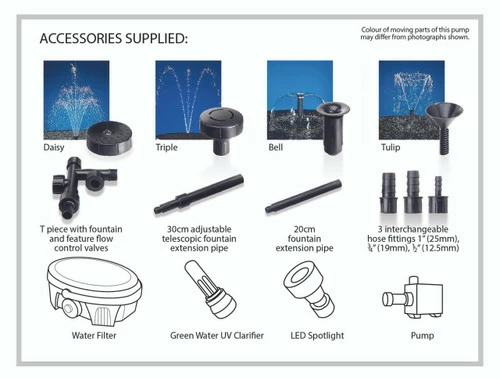 ACCESSORIES SUPPLIED:

Colour of moving parts of this pump may differ from photographs shown.

Daisy

Triple

Bell

Tulip

T piece with fountain and feature flow control valves

30cm adjustable telescopic fountain extension pipe

20cm fountain extension pipe

3 interchangeable hose fittings 1" (25mm), ¾" (19mm), ½" (12.5mm)

Water Filter

Green Water UV Clarifier

LED Spotlight

Pump